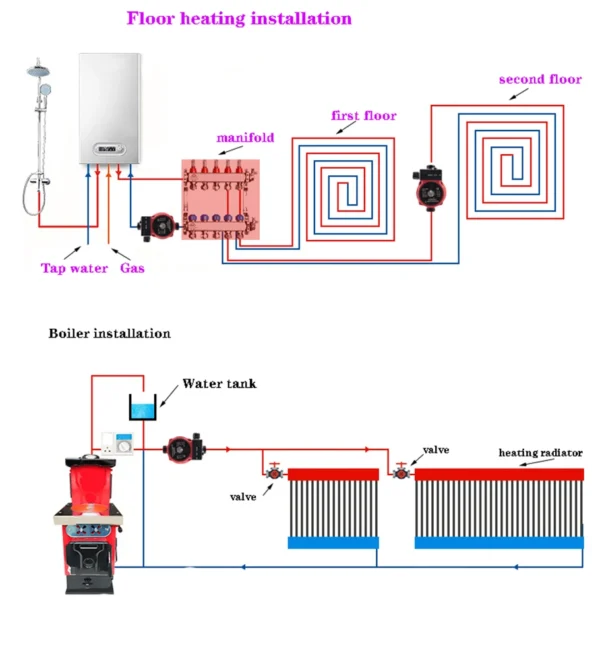 Floor heating installation

second floor

first floor

manifold

Tap water Gas

Boiler installation

Water tank

valve

heating radiator

valve