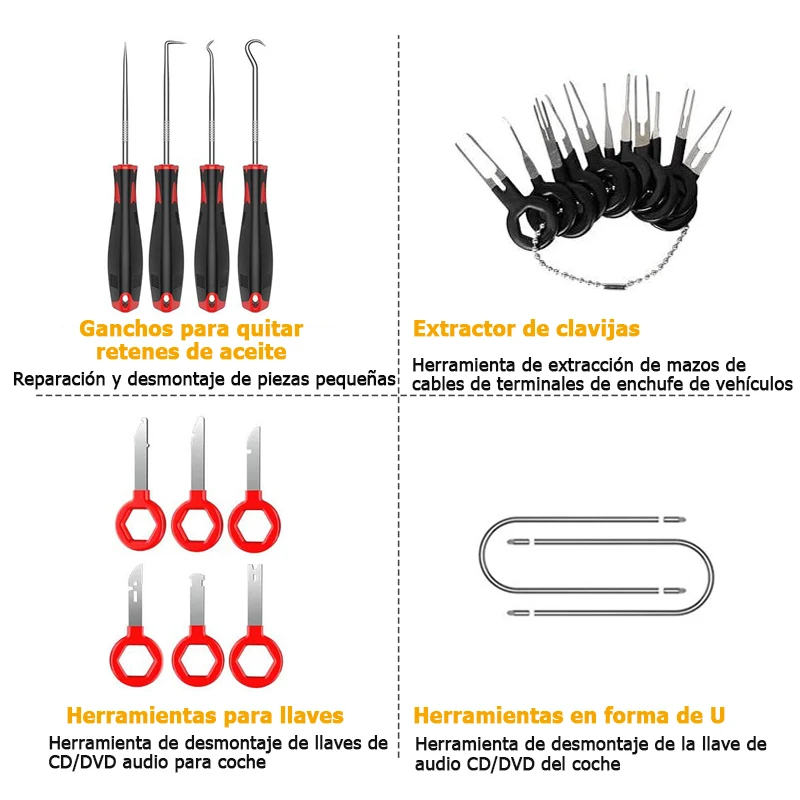 Ganchos para quitar retenes de aceite

Reparación y desmontaje de piezas pequeñas

Extractor de clavijas

Herramienta de extracción de mazos de cables de terminales de enchufe de vehículos

Herramientas para llaves

Herramienta de desmontaje de llaves de CD/DVD audio para coche

Herramientas en forma de U

Herramienta de desmontaje de la llave de audio CD/DVD del coche