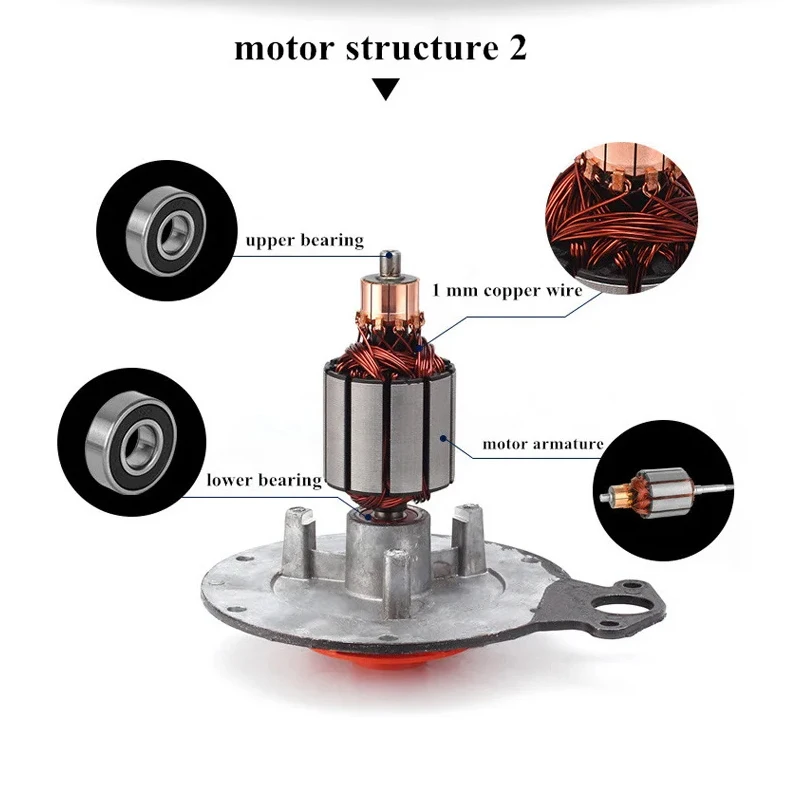 motor structure 2

upper bearing

1 mm copper wire

motor armature

lower bearing