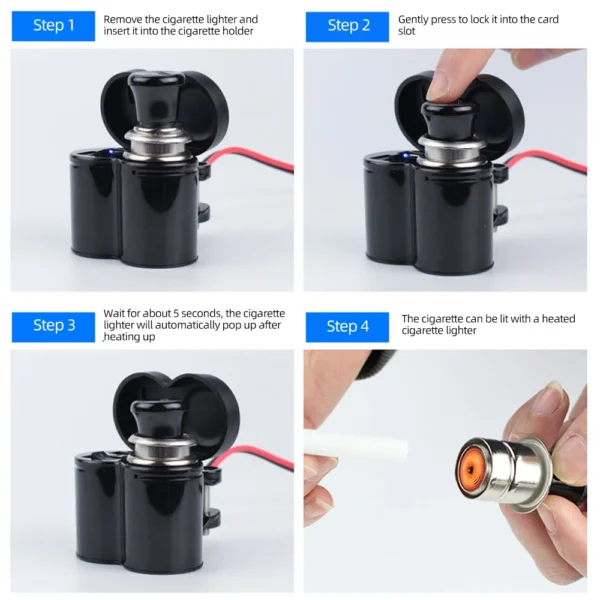 Step 1
Remove the cigarette lighter and insert it into the cigarette holder

Step 2
Gently press to lock it into the card slot

Step 3
Wait for about 5 seconds, the cigarette lighter will automatically pop up after heating up

Step 4
The cigarette can be lit with a heated cigarette lighter