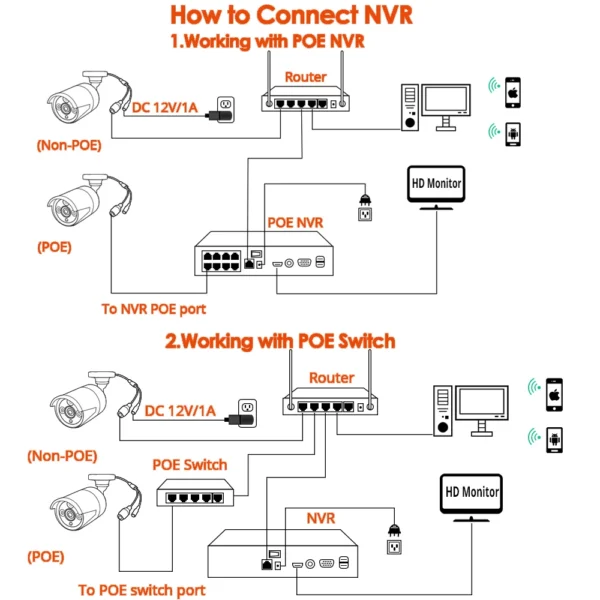 How to Connect NVR
1.Working with POE NVR

Router
DC 12V/1A
(Non-POE)
HD Monitor
POE NVR
(POE)
To NVR POE port

2.Working with POE Switch

Router
DC 12V/1A
(Non-POE)
POE Switch
HD Monitor
NVR
(POE)
To POE switch port