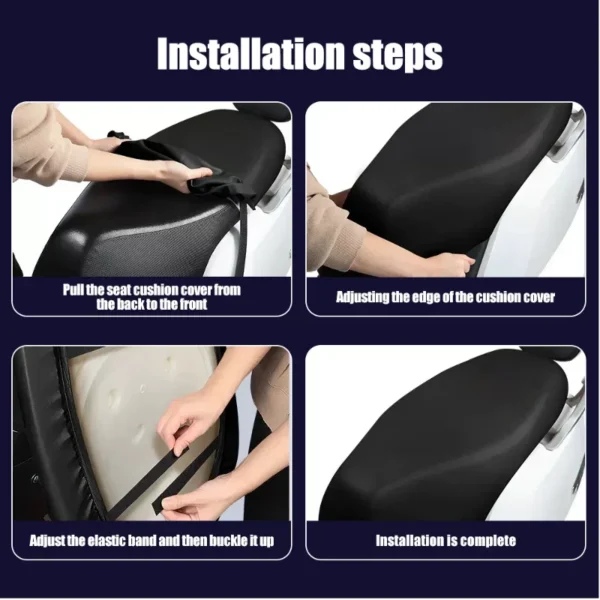 Installation steps

Pull the seat cushion cover from the back to the front

Adjusting the edge of the cushion cover

Adjust the elastic band and then buckle it up

Installation is complete