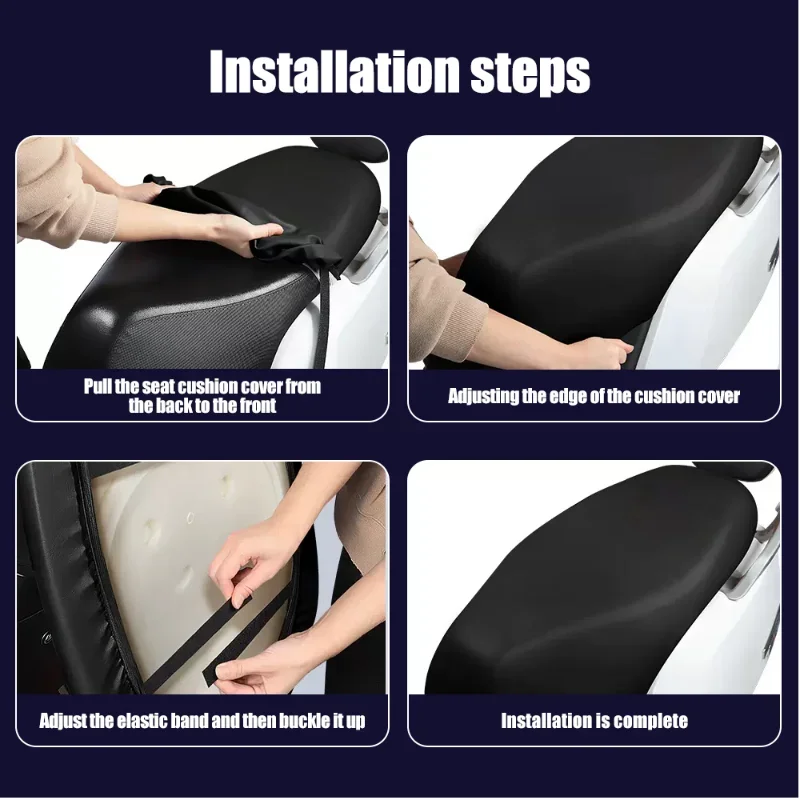 Installation steps

Pull the seat cushion cover from the back to the front

Adjusting the edge of the cushion cover

Adjust the elastic band and then buckle it up

Installation is complete