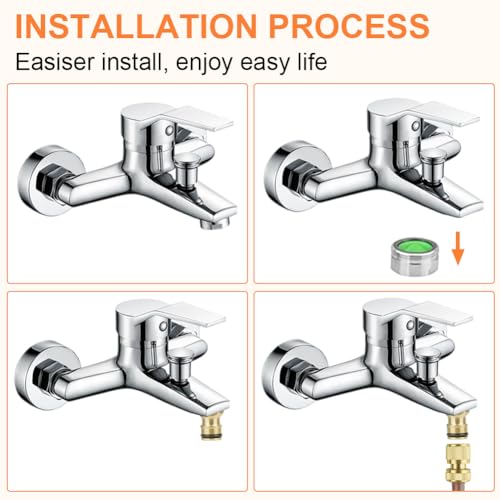 INSTALLATION PROCESS

Easiser install, enjoy easy life