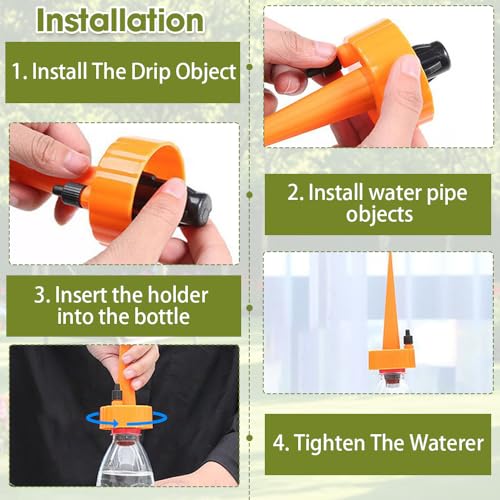 Installation

1. Install The Drip Object

2. Install water pipe objects

3. Insert the holder into the bottle

4. Tighten The Waterer