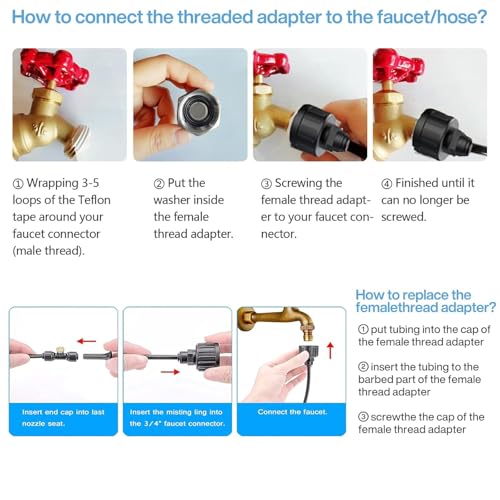 How to connect the threaded adapter to the faucet/hose?

① Wrapping 3-5 loops of the Teflon tape around your faucet connector (male thread).

② Put the washer inside the female thread adapter.

③ Screwing the female thread adapter to your faucet connector.

④ Finished until it can no longer be screwed.

Insert end cap into last nozzle seat.

Insert the misting ling into the 3/4" faucet connector.

Connect the faucet.

How to replace the femalethread adapter?

① put tubing into the cap of the female thread adapter

② insert the tubing to the barbed part of the female thread adapter

③ screwthe the cap of the female thread adapter