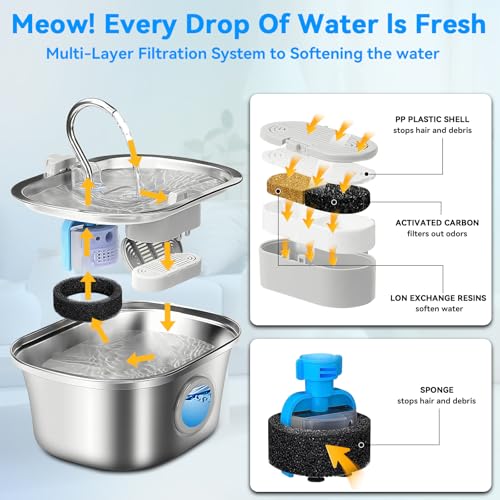 Meow! Every Drop Of Water Is Fresh

Multi-Layer Filtration System to Softening the water

PP PLASTIC SHELL
stops hair and debris

ACTIVATED CARBON
filters out odors

LON EXCHANGE RESINS
soften water

SPONGE
stops hair and debris