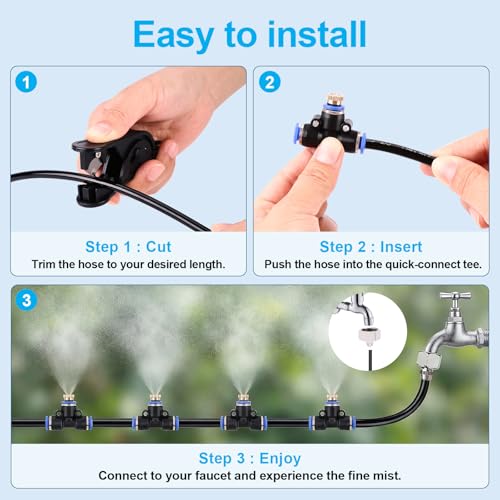 Easy to install

1

Step 1 : Cut
Trim the hose to your desired length.

2

Step 2 : Insert
Push the hose into the quick-connect tee.

3

Step 3 : Enjoy
Connect to your faucet and experience the fine mist.